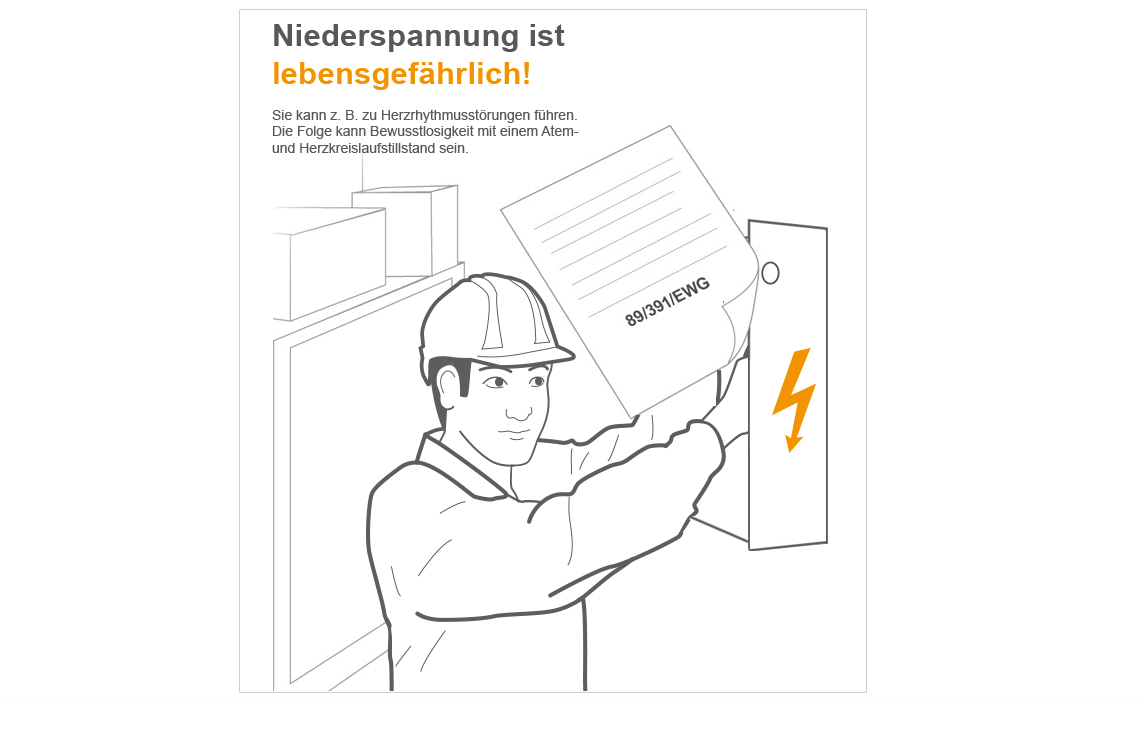 Niederspannung ist lebensgefährlich!

Sie kann z. B. zu Herzrhythmusstörungen führen. Die Folge kann Bewusstlosigkeit mit einem Atem- und Herzkreislaufstillstand sein.

89/391/EWG